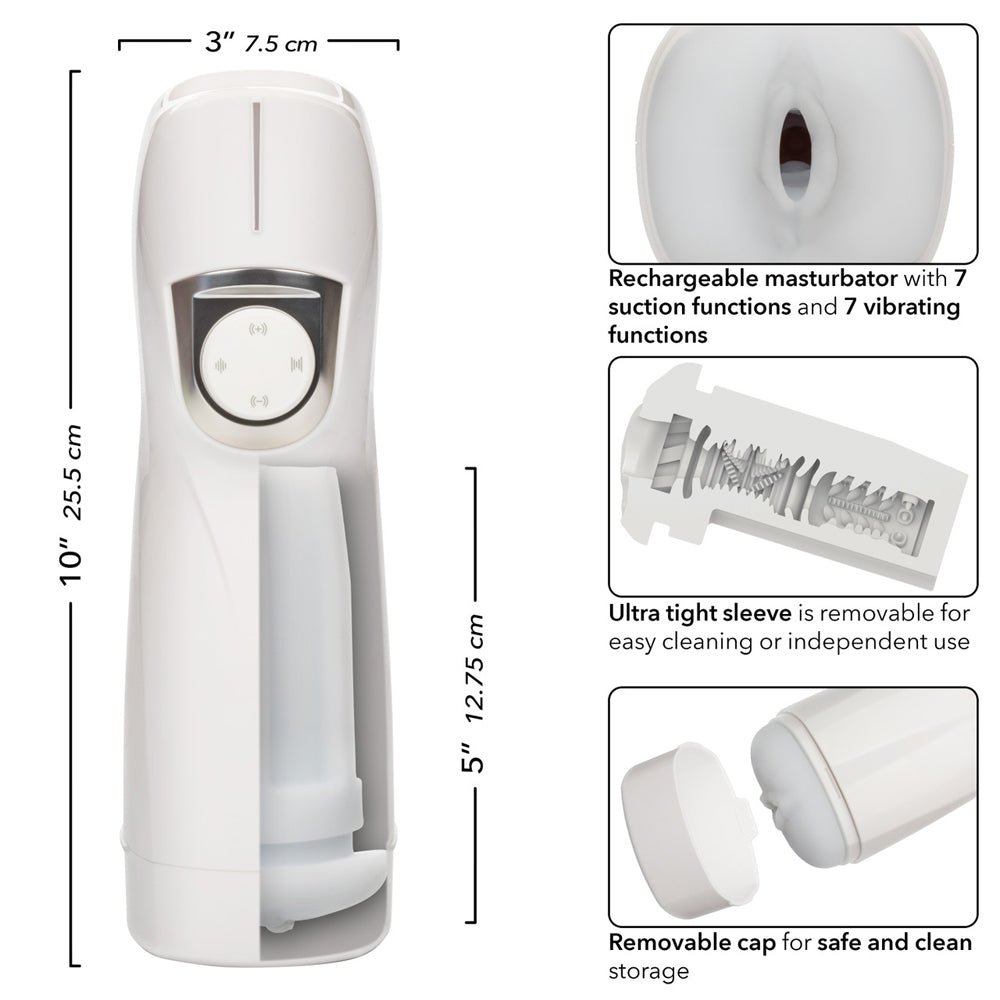 3" 7.5 cm

10" 25.5 cm

5" 12.75 cm

Rechargeable masturbator with 7 suction functions and 7 vibrating functions

Ultra tight sleeve is removable for easy cleaning or independent use

Removable cap for safe and clean storage