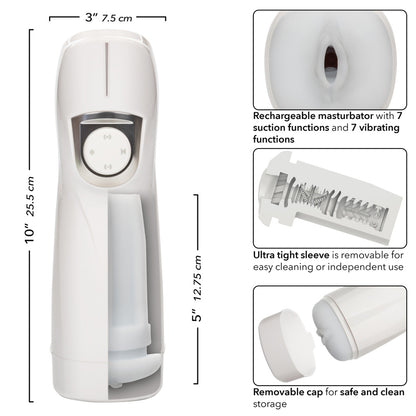 3" 7.5 cm

10" 25.5 cm

5" 12.75 cm

Rechargeable masturbator with 7 suction functions and 7 vibrating functions

Ultra tight sleeve is removable for easy cleaning or independent use

Removable cap for safe and clean storage