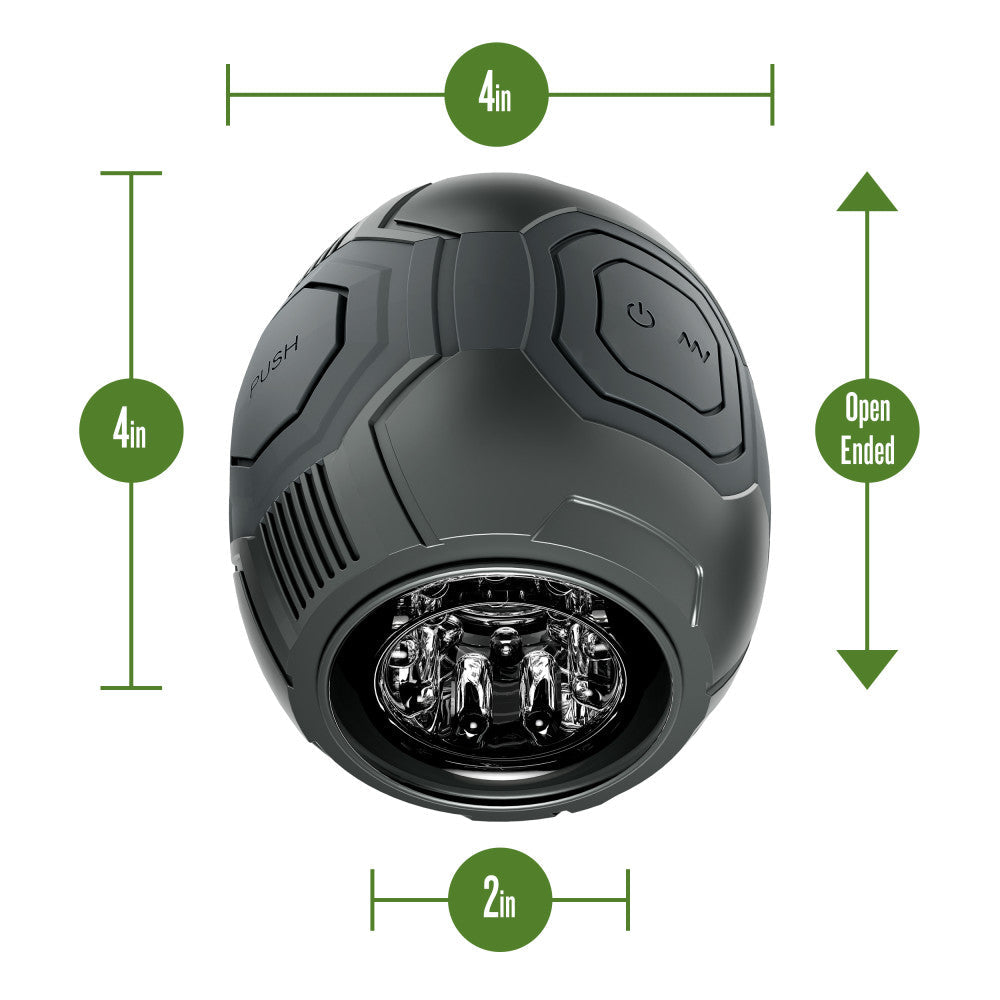 4in

4in

PUSH

Open Ended

2in